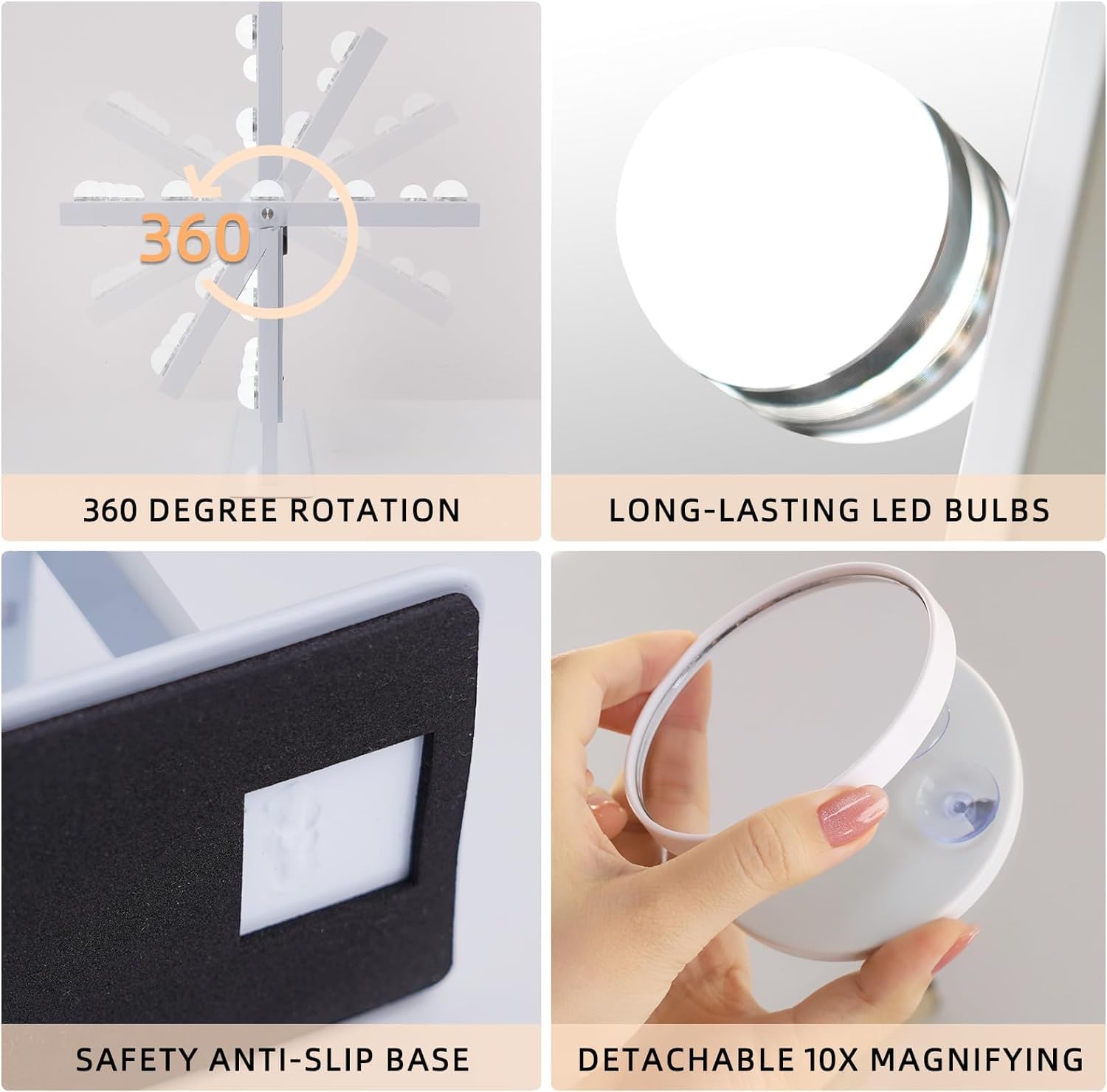 360

360 DEGREE ROTATION

LONG-LASTING LED BULBS

SAFETY ANTI-SLIP BASE

DETACHABLE 10X MAGNIFYING