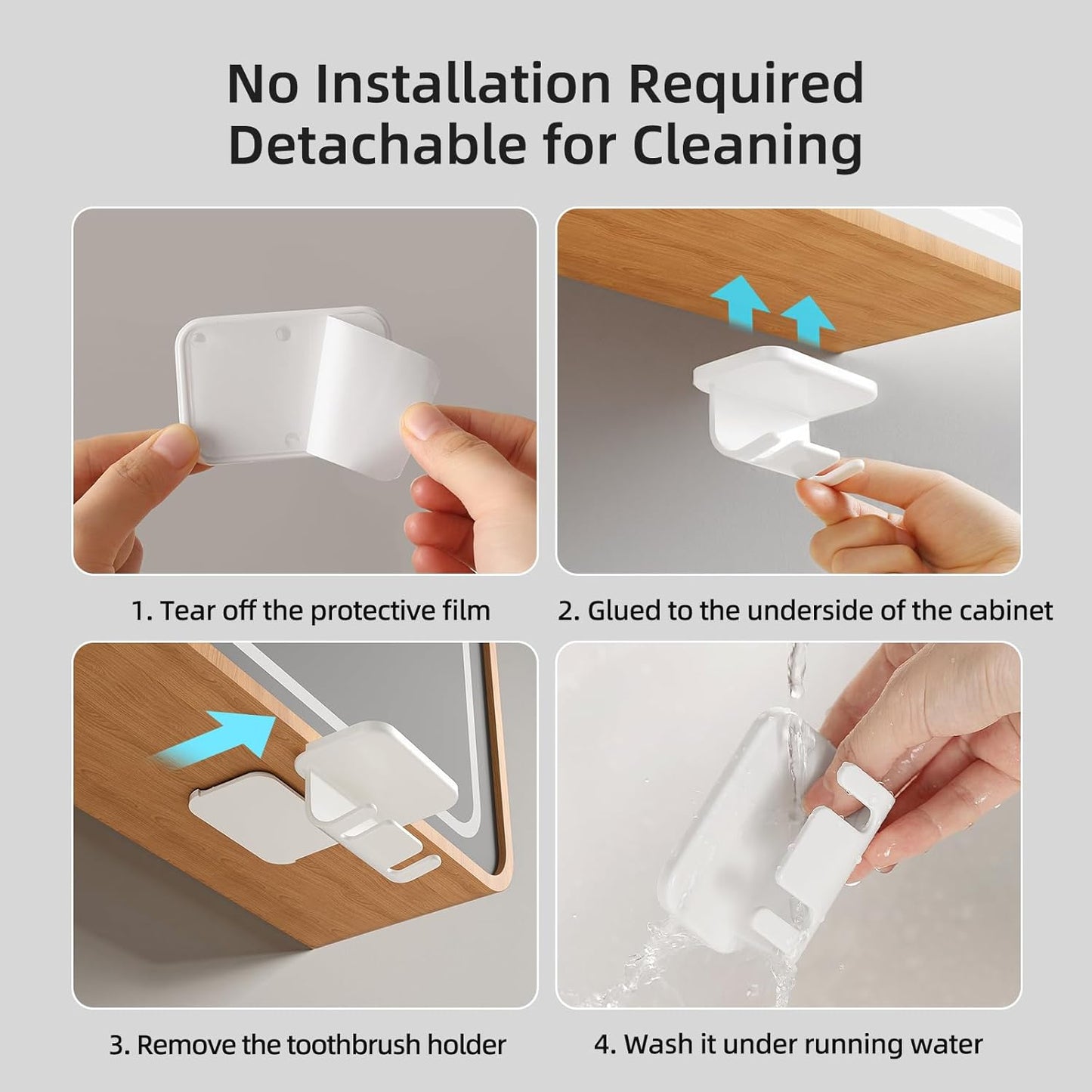 No Installation Required
Detachable for Cleaning

1. Tear off the protective film

2. Glued to the underside of the cabinet

3. Remove the toothbrush holder

4. Wash it under running water