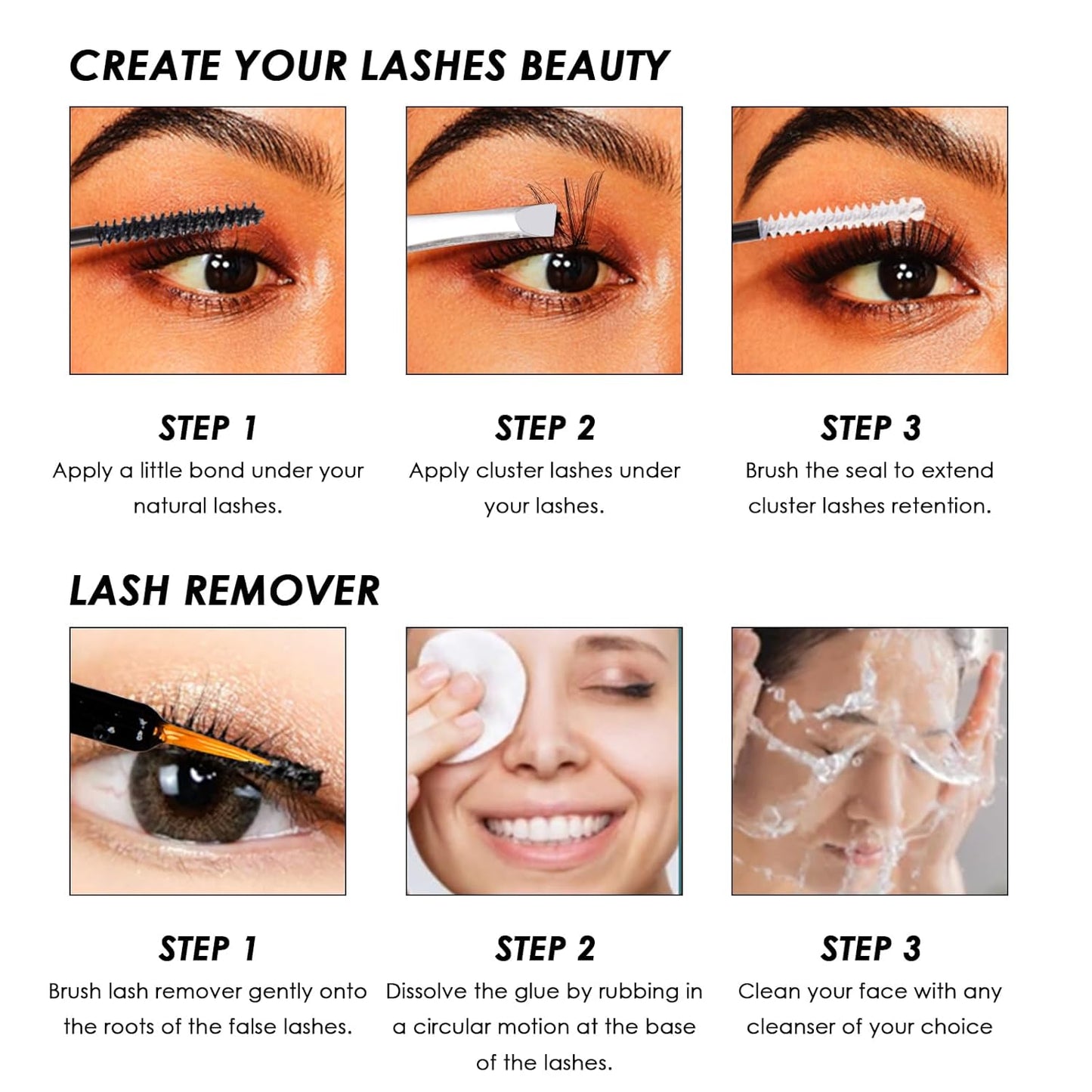 CREATE YOUR LASHES BEAUTY

STEP 1
Apply a little bond under your natural lashes.

STEP 2
Apply cluster lashes under your lashes.

STEP 3
Brush the seal to extend cluster lashes retention.

LASH REMOVER

STEP 1
Brush lash remover gently onto the roots of the false lashes.

STEP 2
Dissolve the glue by rubbing in a circular motion at the base of the lashes.

STEP 3
Clean your face with any cleanser of your choice